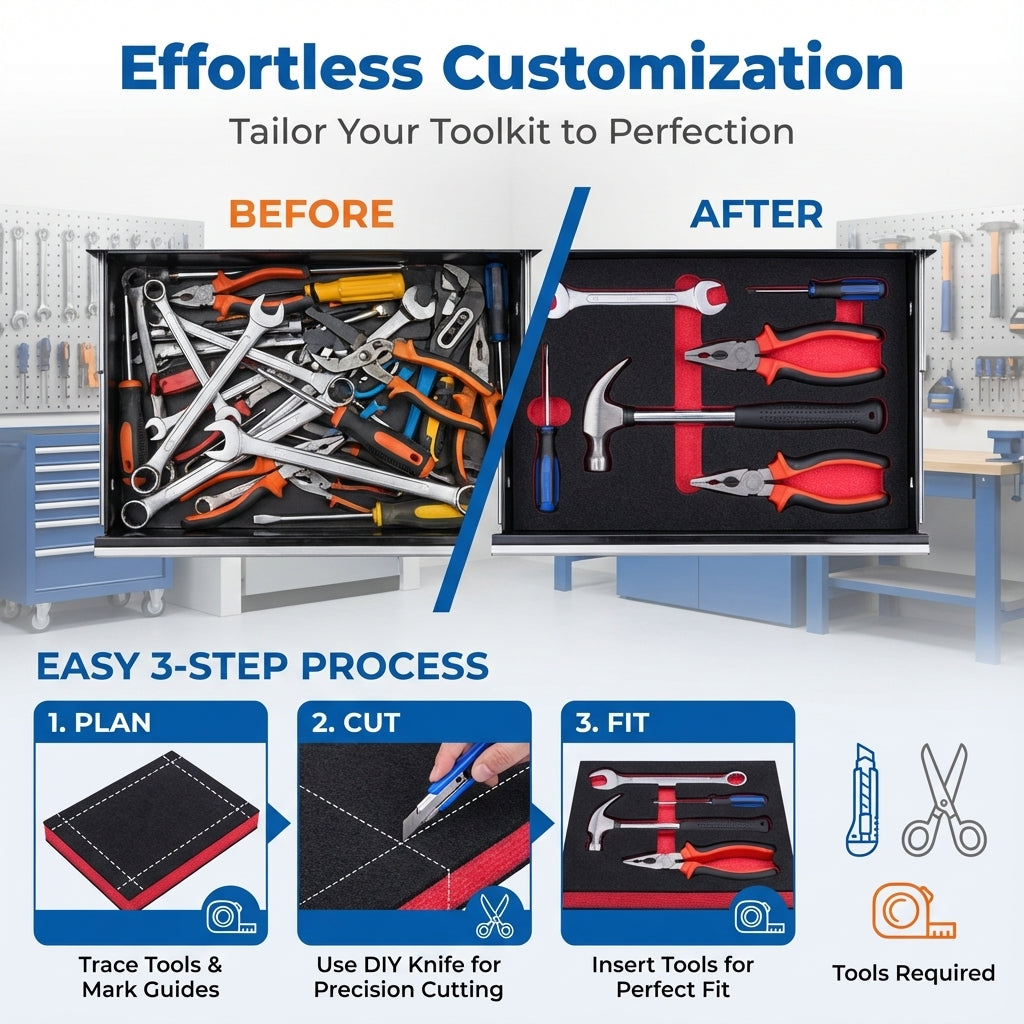 Effortless Customization

Tailor Your Toolkit to Perfection

BEFORE

AFTER

EASY 3-STEP PROCESS

1. PLAN

Trace Tools & Mark Guides

2. CUT

Use DIY Knife for Precision Cutting

3. FIT

Insert Tools for Perfect Fit

Tools Required